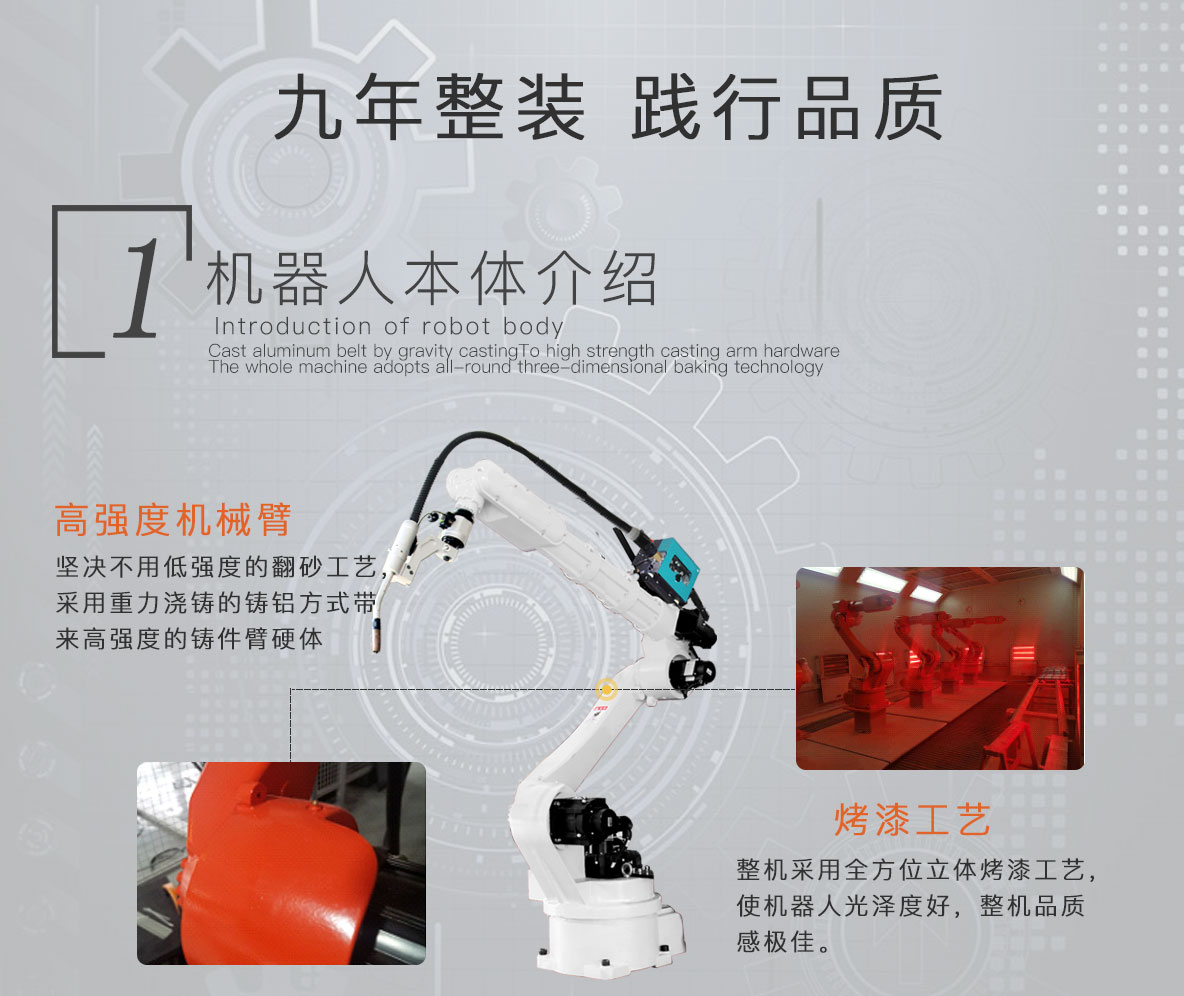 九年整装 践行品质

1 机器人本体介绍
Introduction of robot body
Cast aluminum belt by gravity castingTo high strength casting arm hardware
The whole machine adopts all-round three-dimensional baking technology

高强度机械臂
坚决不用低强度的翻砂工艺采用重力浇铸的铸铝方式带来高强度的铸件臂硬体

烤漆工艺
整机采用全方位立体烤漆工艺，使机器人光泽度好，整机品质感极佳。